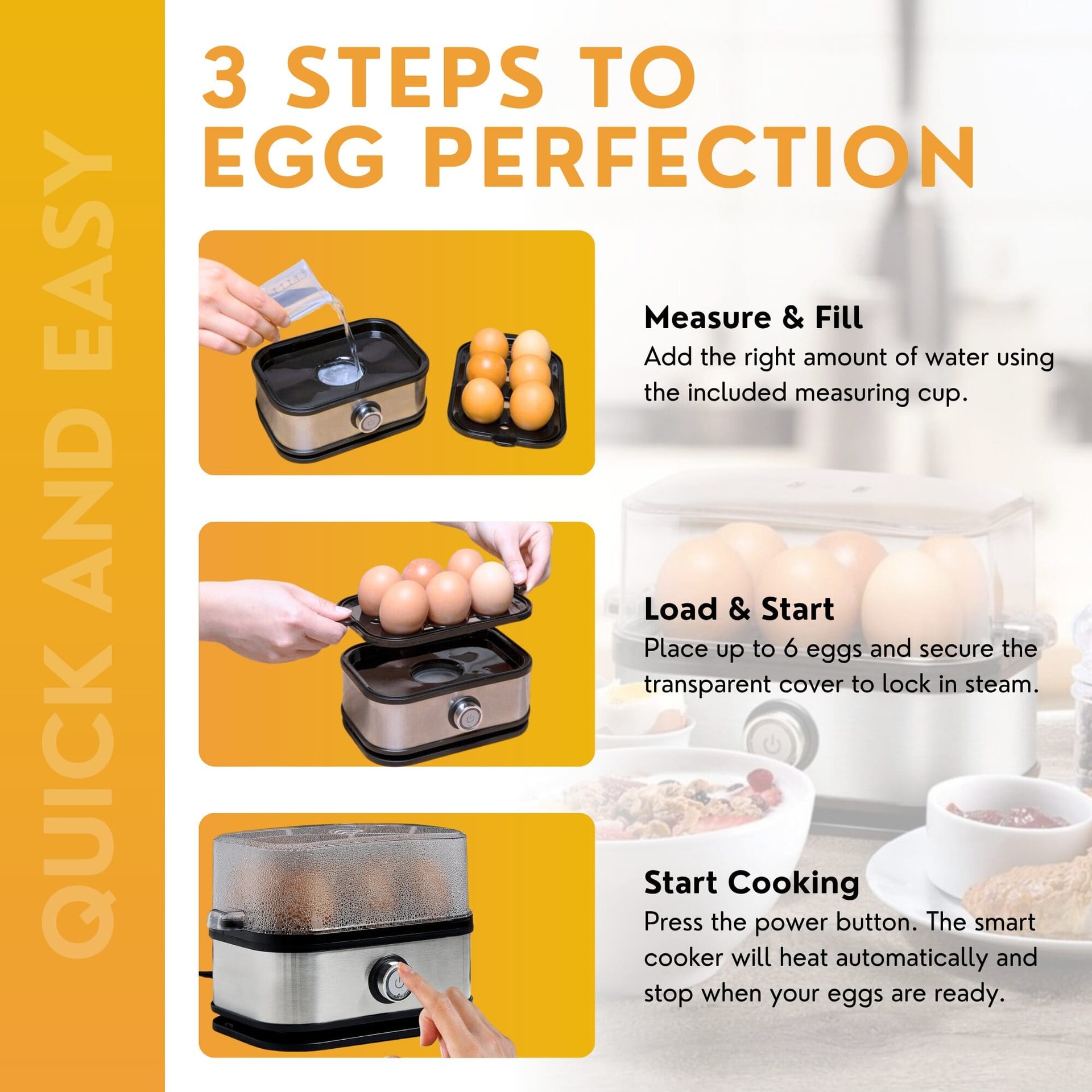 QUICK AND EASY

3 STEPS TO EGG PERFECTION

Measure & Fill
Add the right amount of water using the included measuring cup.

Load & Start
Place up to 6 eggs and secure the transparent cover to lock in steam.

Start Cooking
Press the power button. The smart cooker will heat automatically and stop when your eggs are ready.